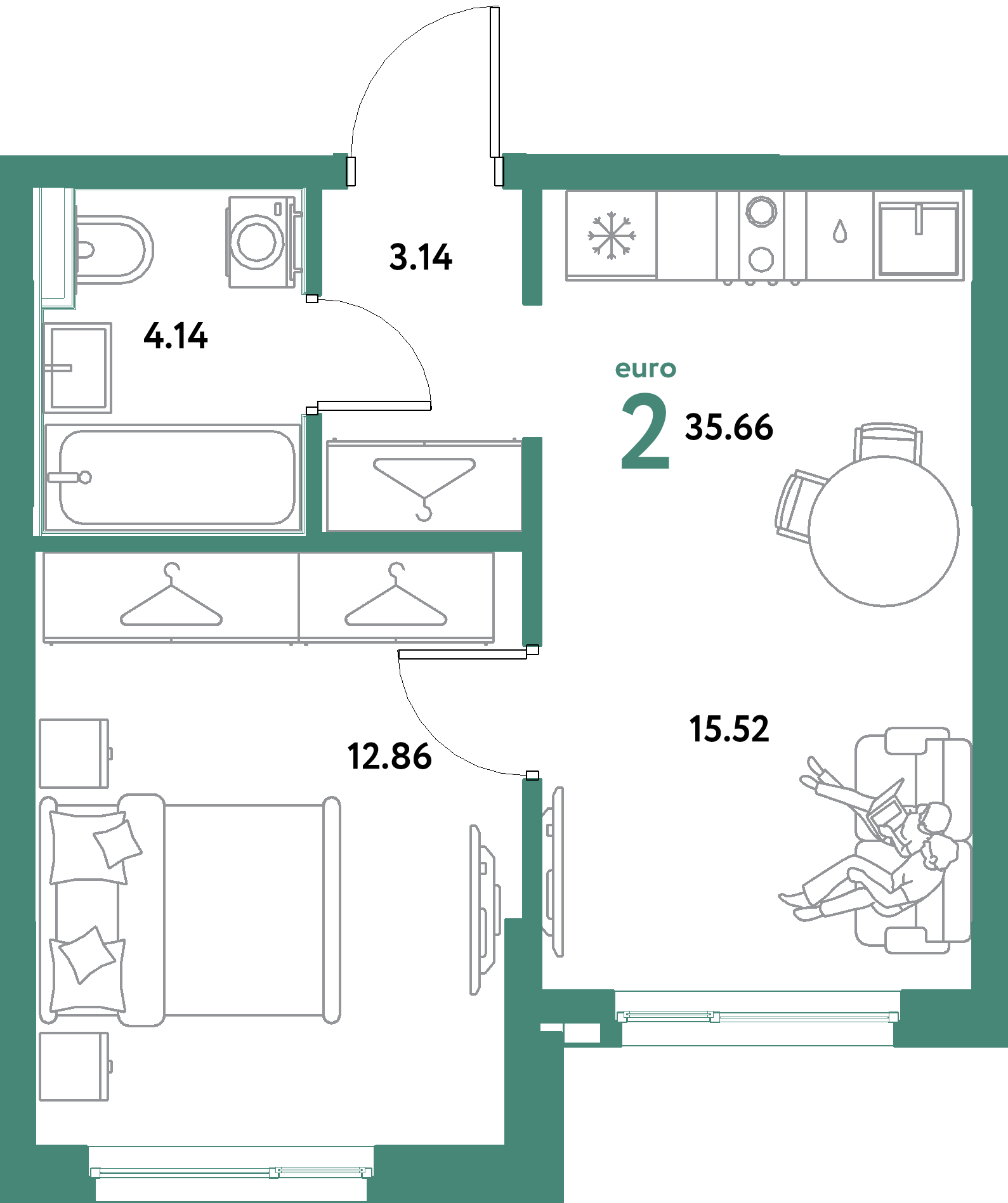 3.14

4.14

euro
2 35.66

15.52

12.86