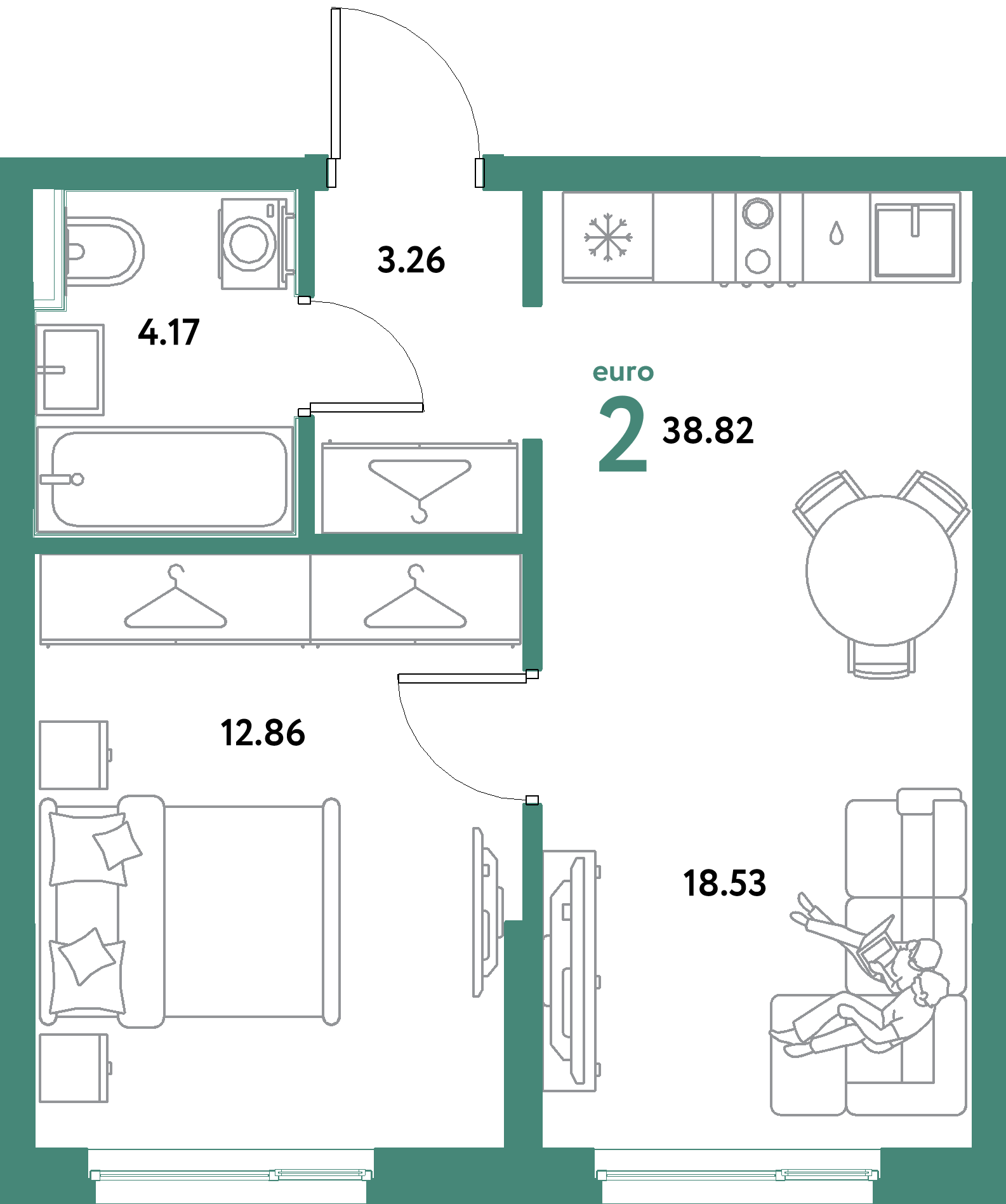 3.26

4.17

euro

2 38.82

12.86

18.53