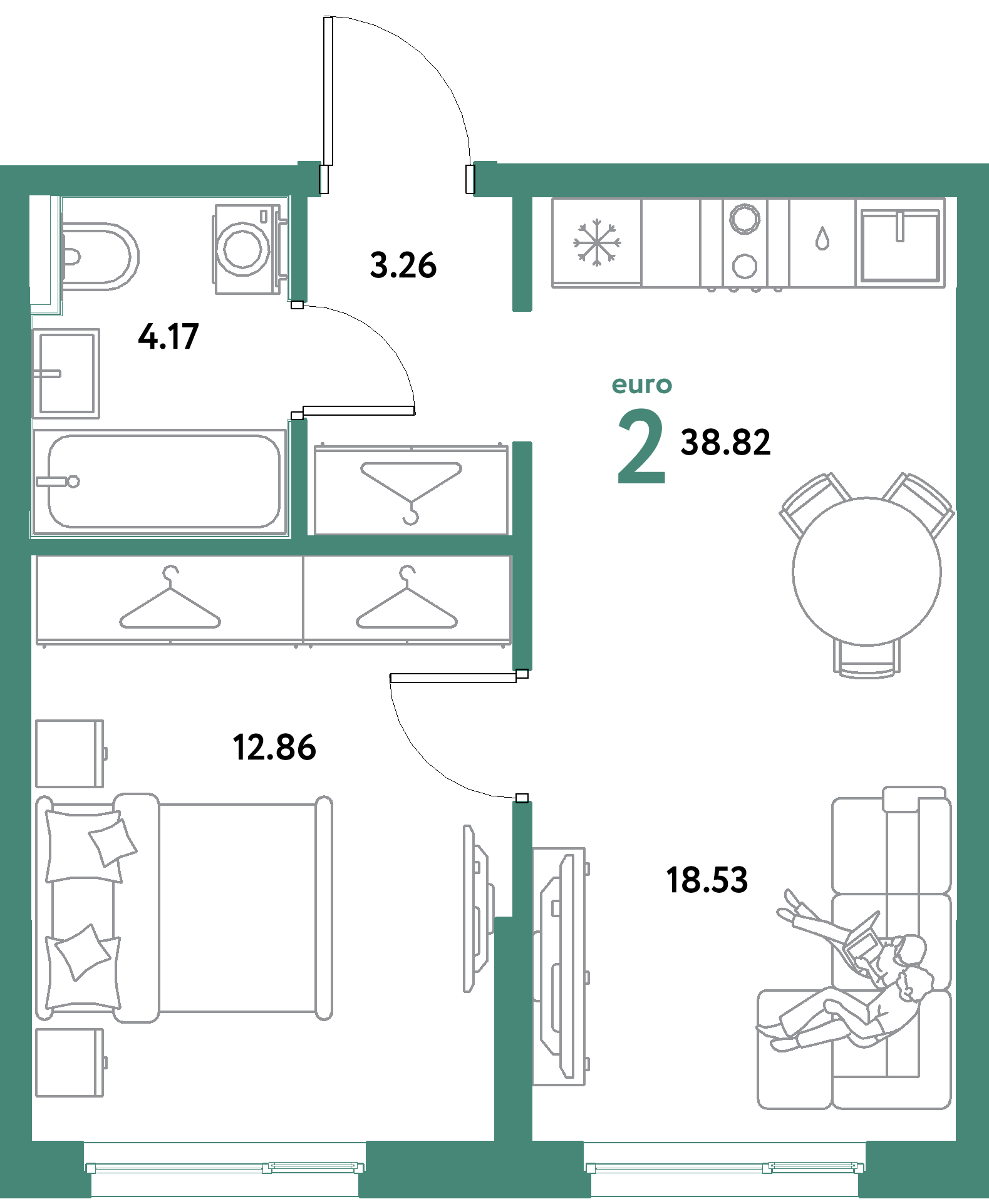 3.26

4.17

euro
2 38.82

12.86

18.53