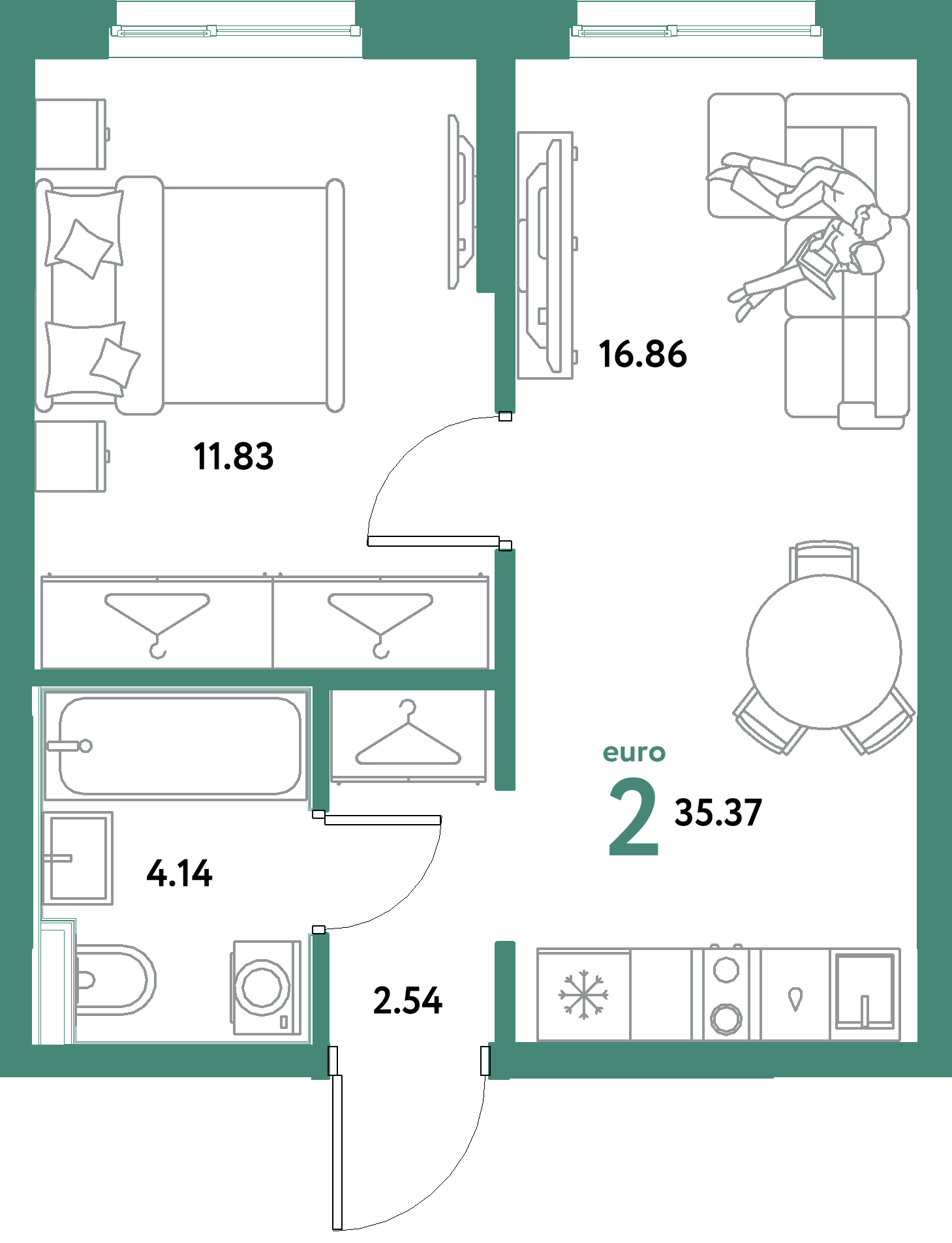 16.86

11.83

euro
2 35.37

4.14

2.54