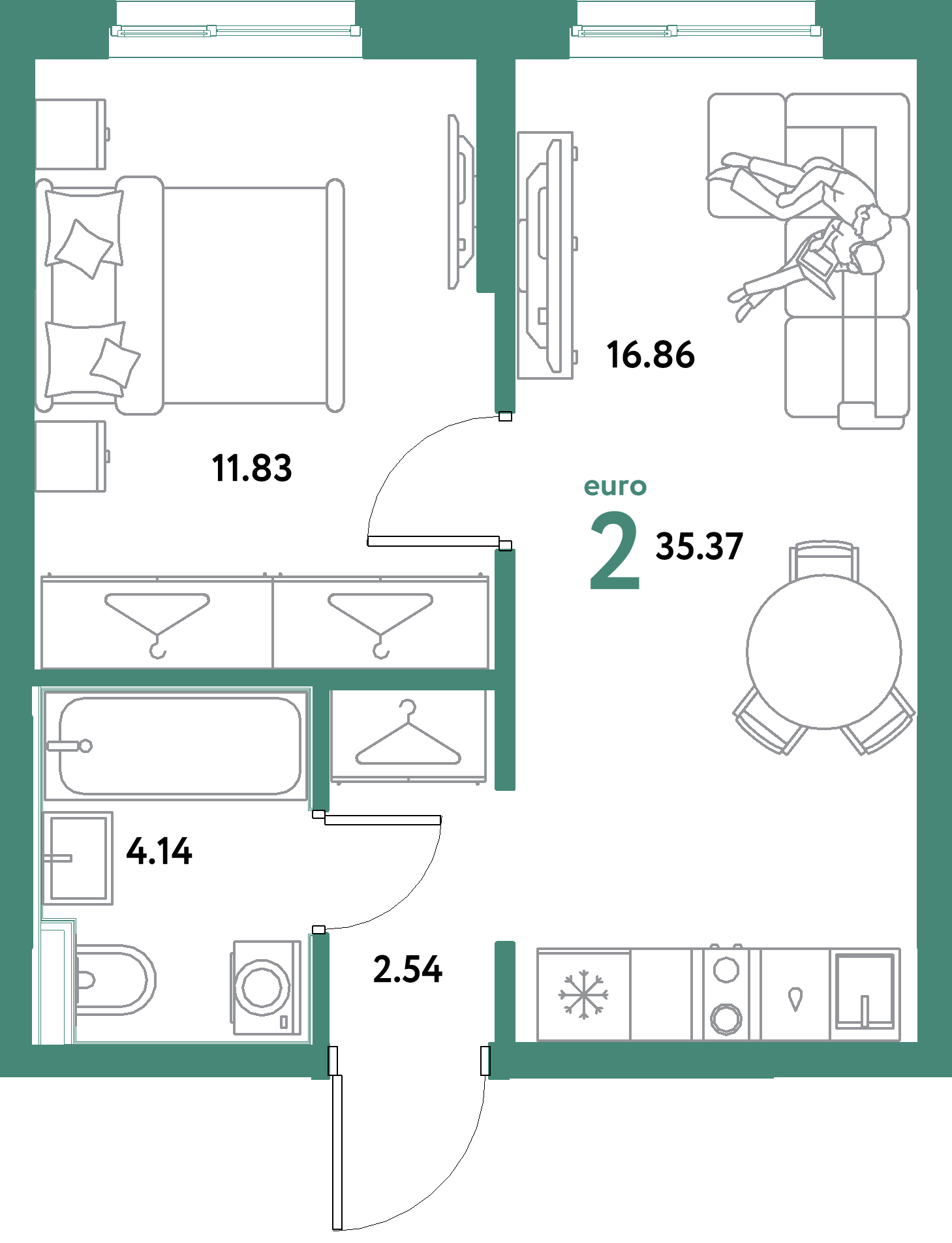 16.86

11.83

euro
2 35.37

4.14

2.54