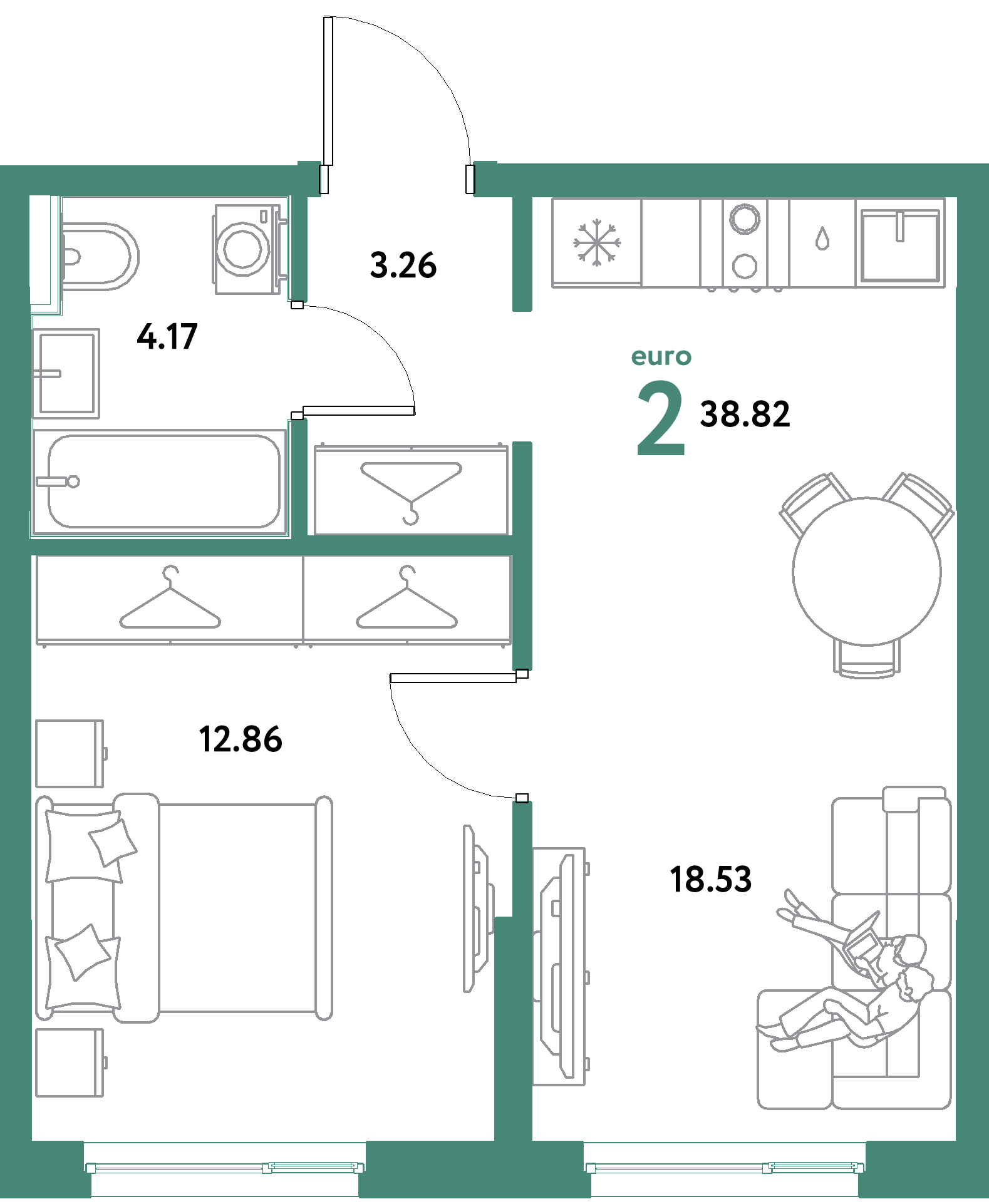 3.26

4.17

euro

2 38.82

12.86

18.53