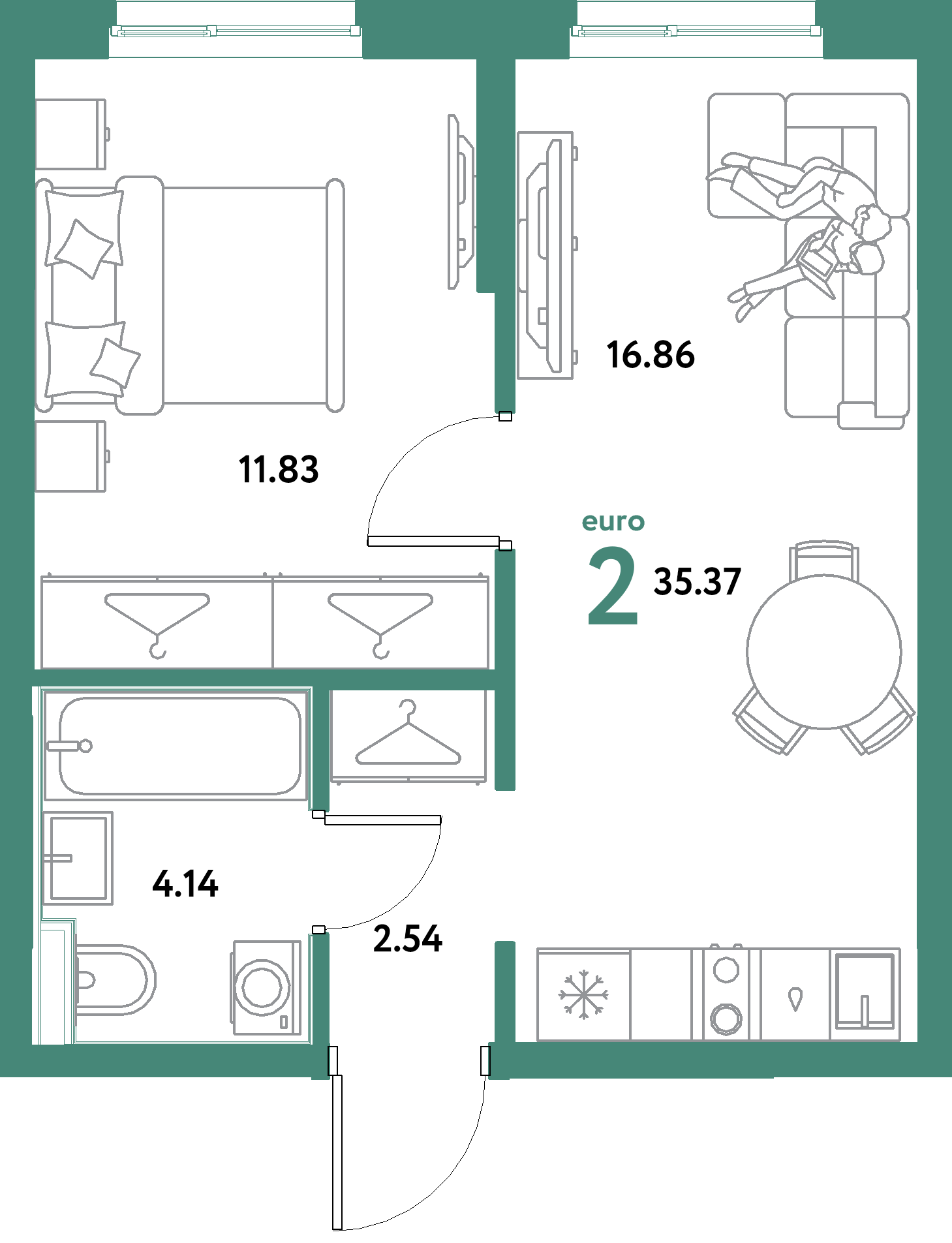 16.86

11.83

euro
2 35.37

4.14

2.54