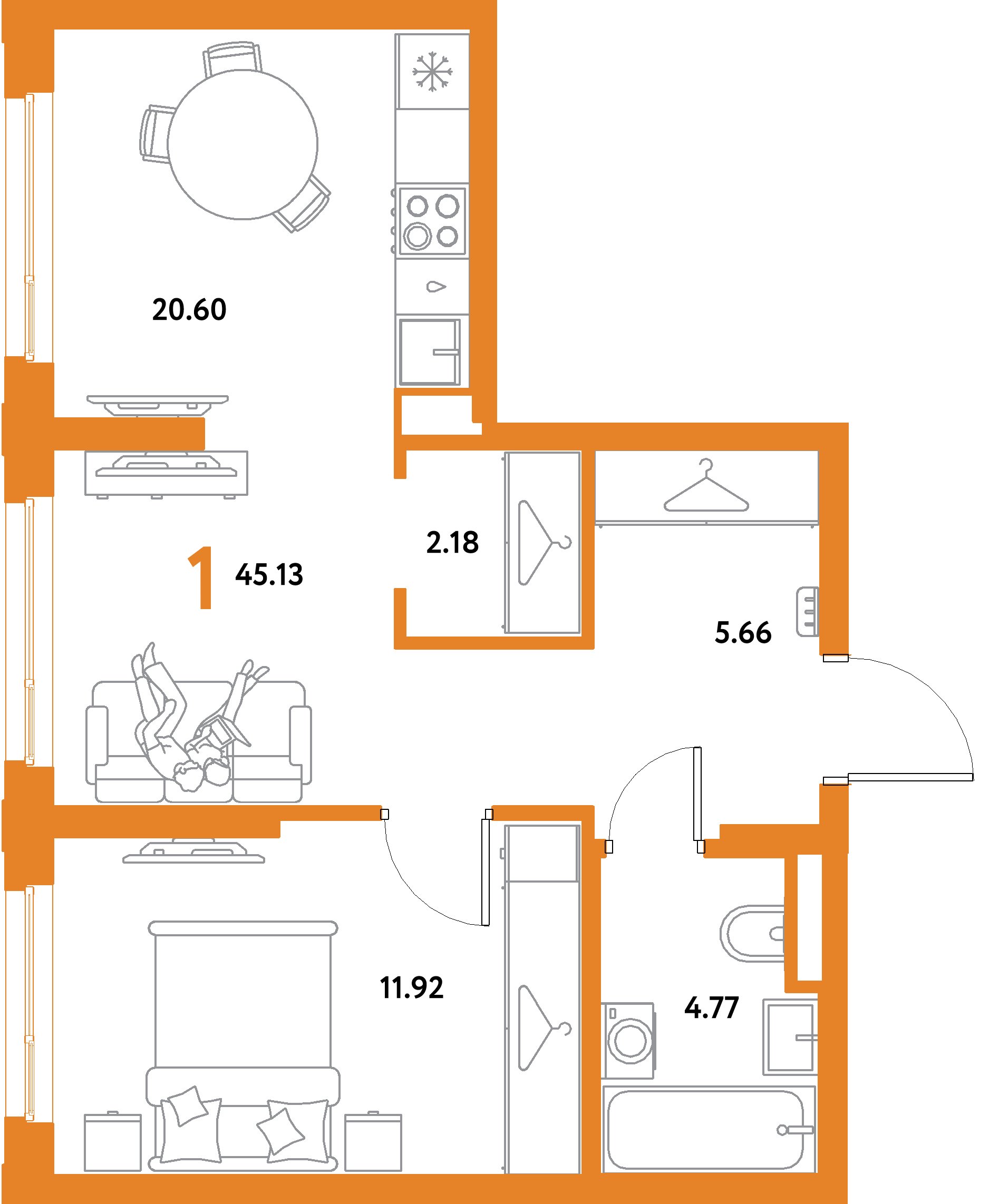 20.60

2.18

1 45.13

5.66

11.92

4.77