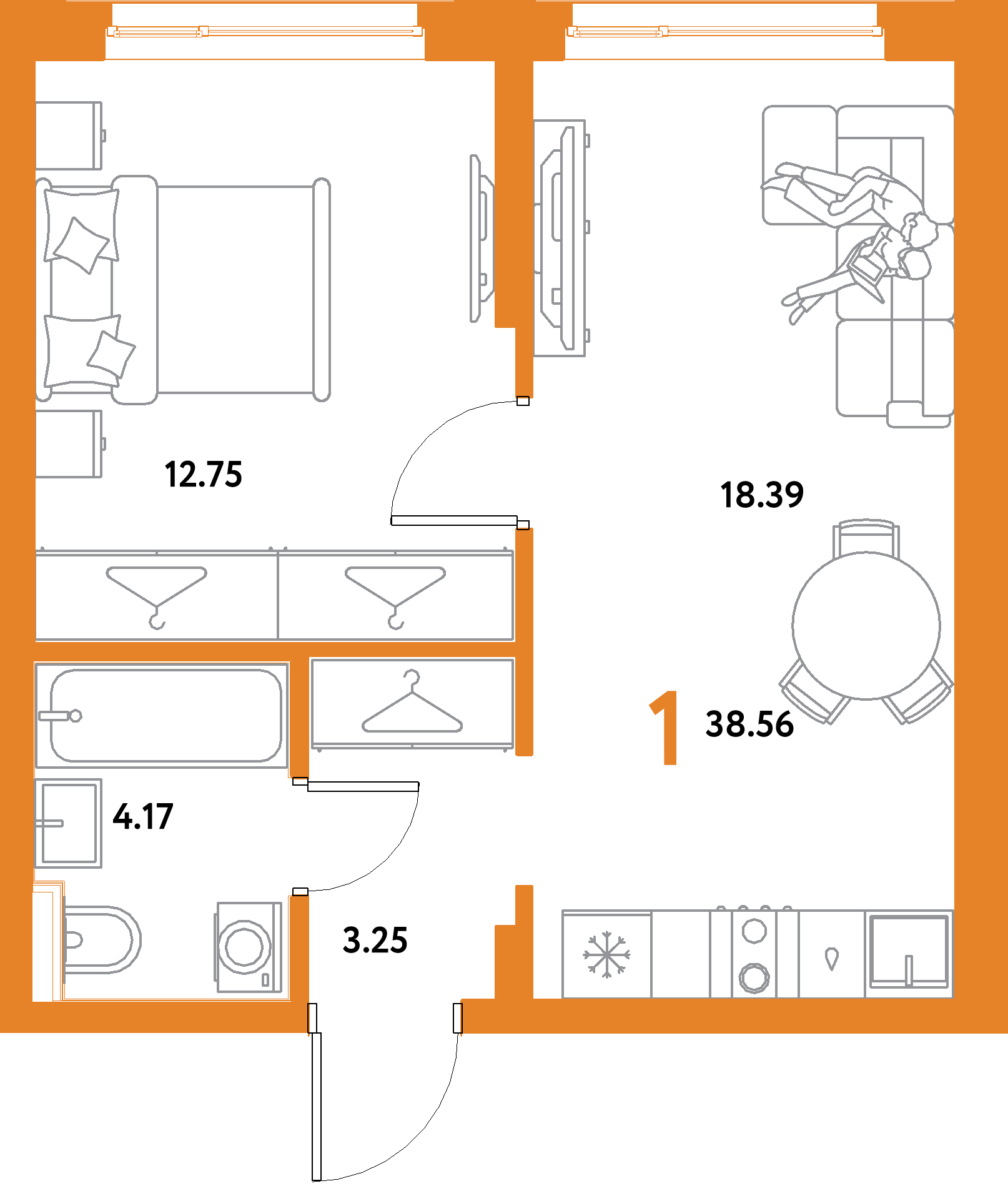 12.75

18.39

1 38.56

4.17

3.25