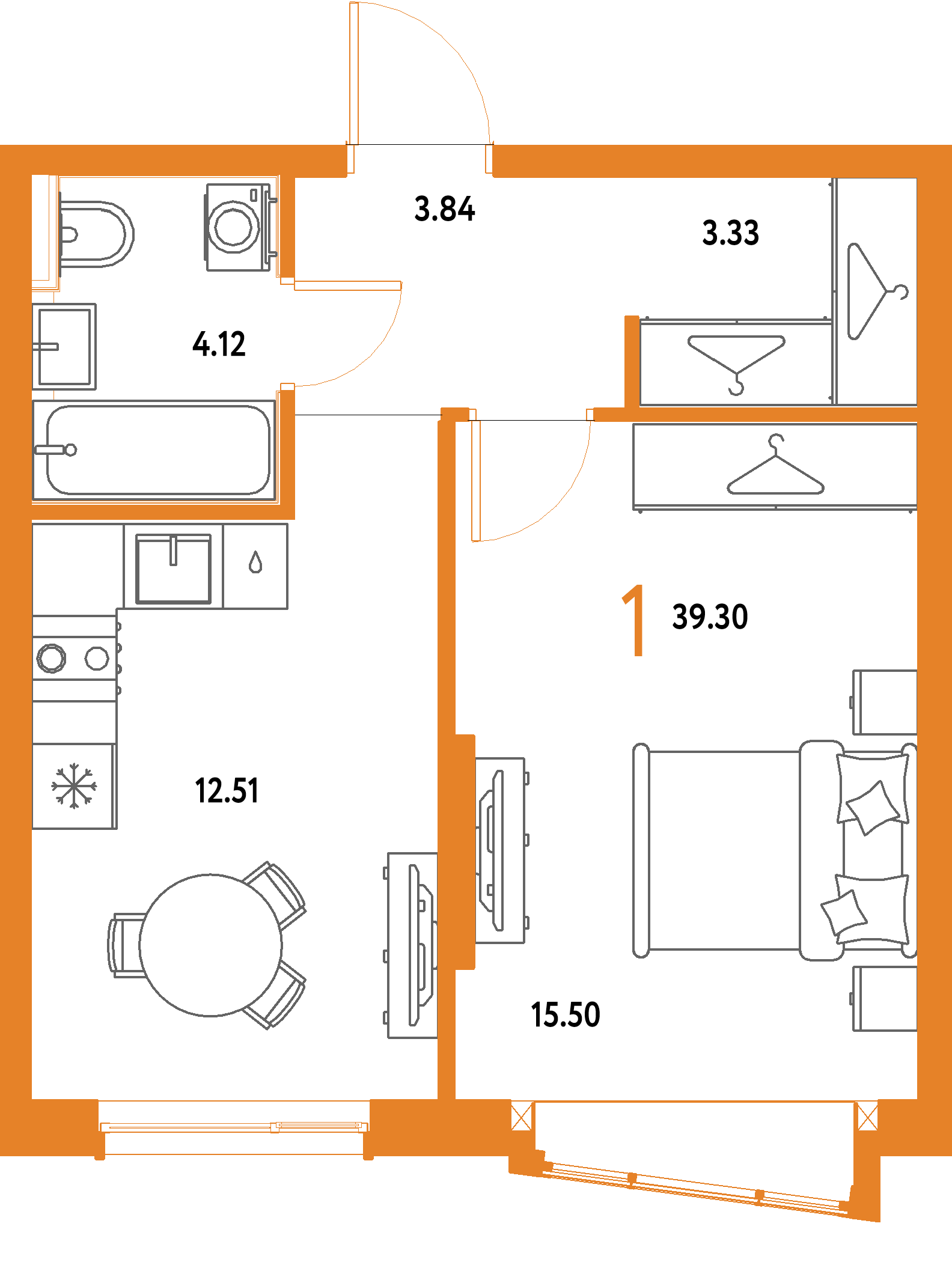 3.84

3.33

4.12

1 39.30

12.51

15.50