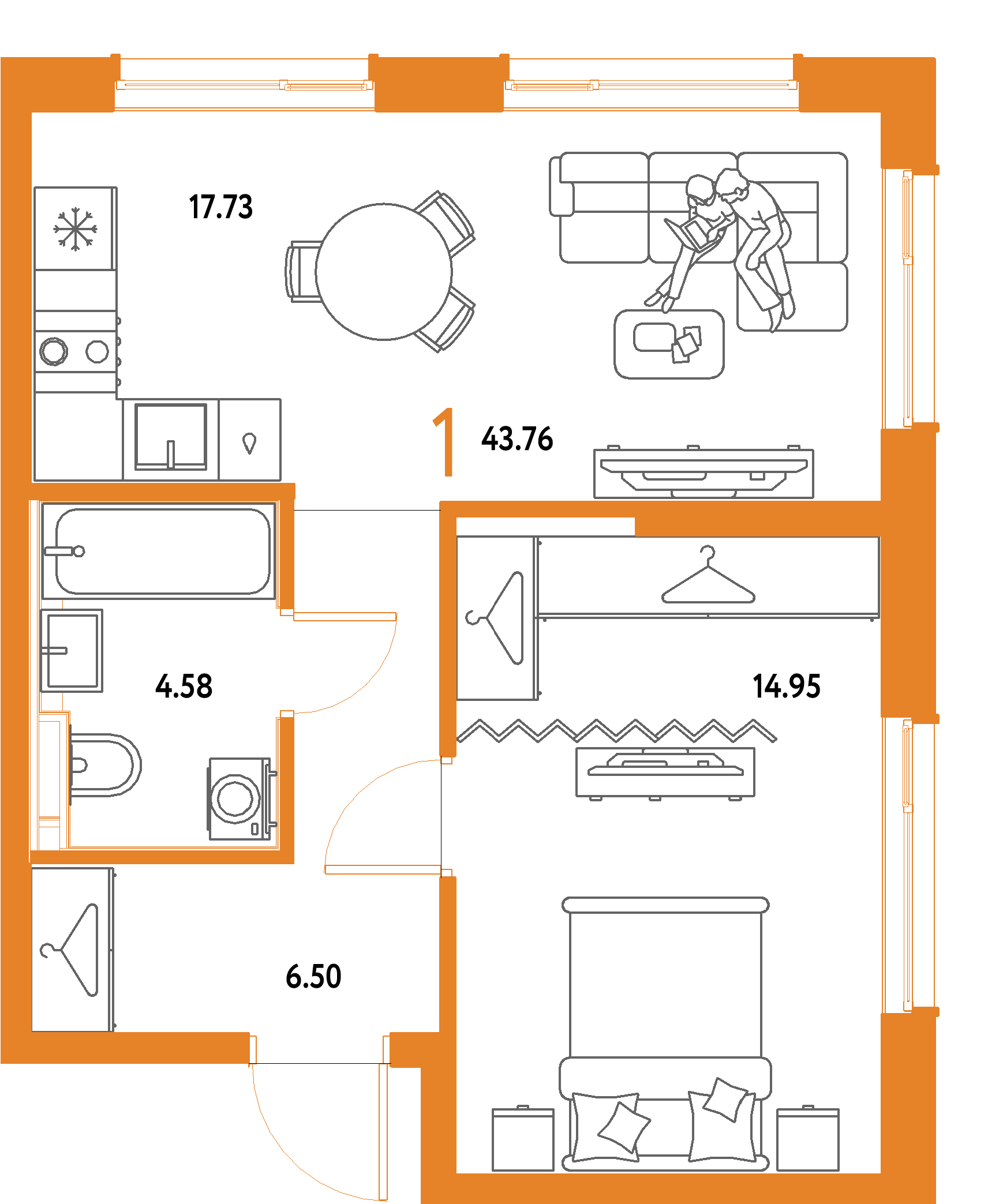 17.73

1 43.76

4.58

14.95

6.50