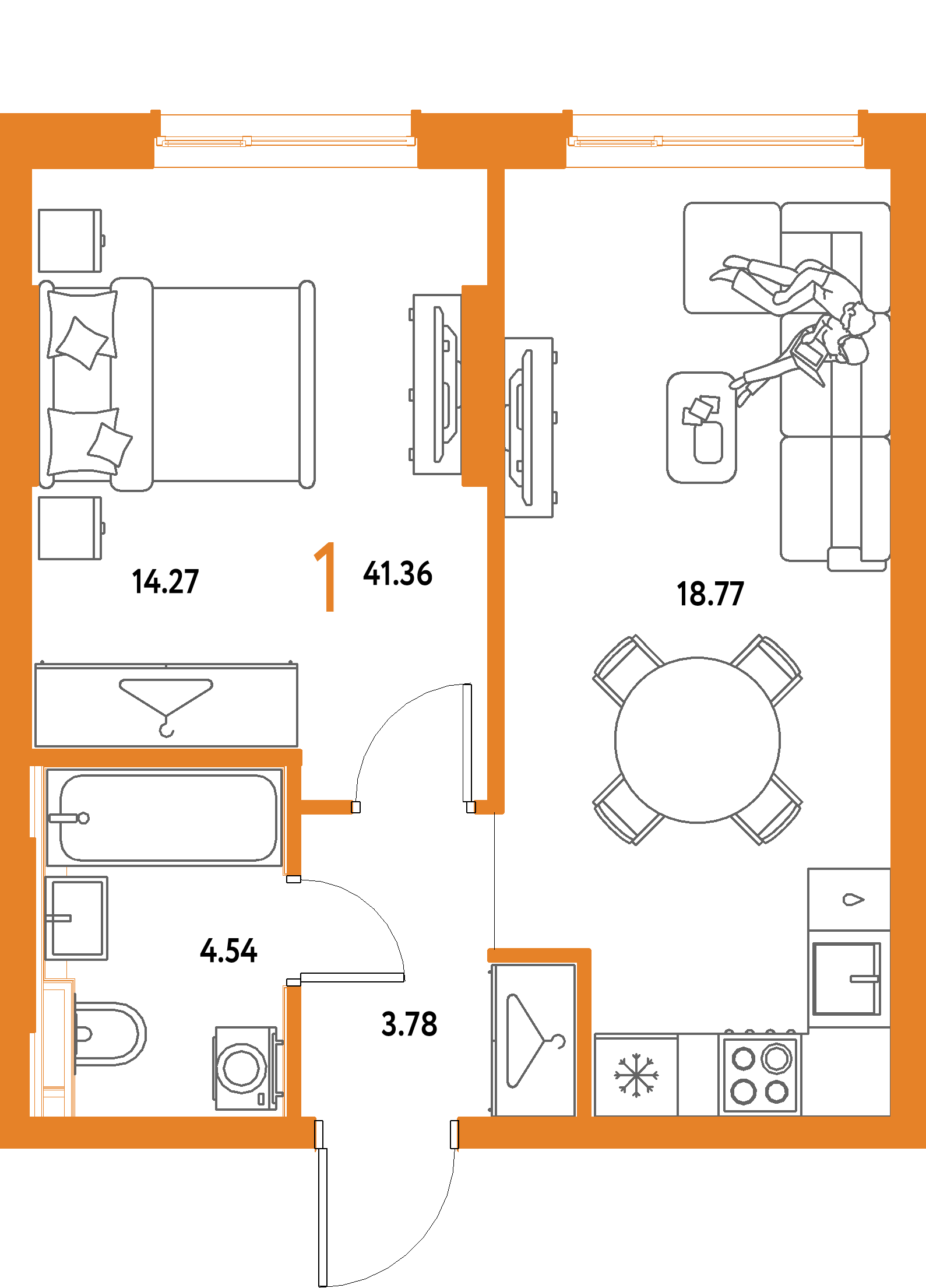 14.27

1 41.36

18.77

4.54

3.78