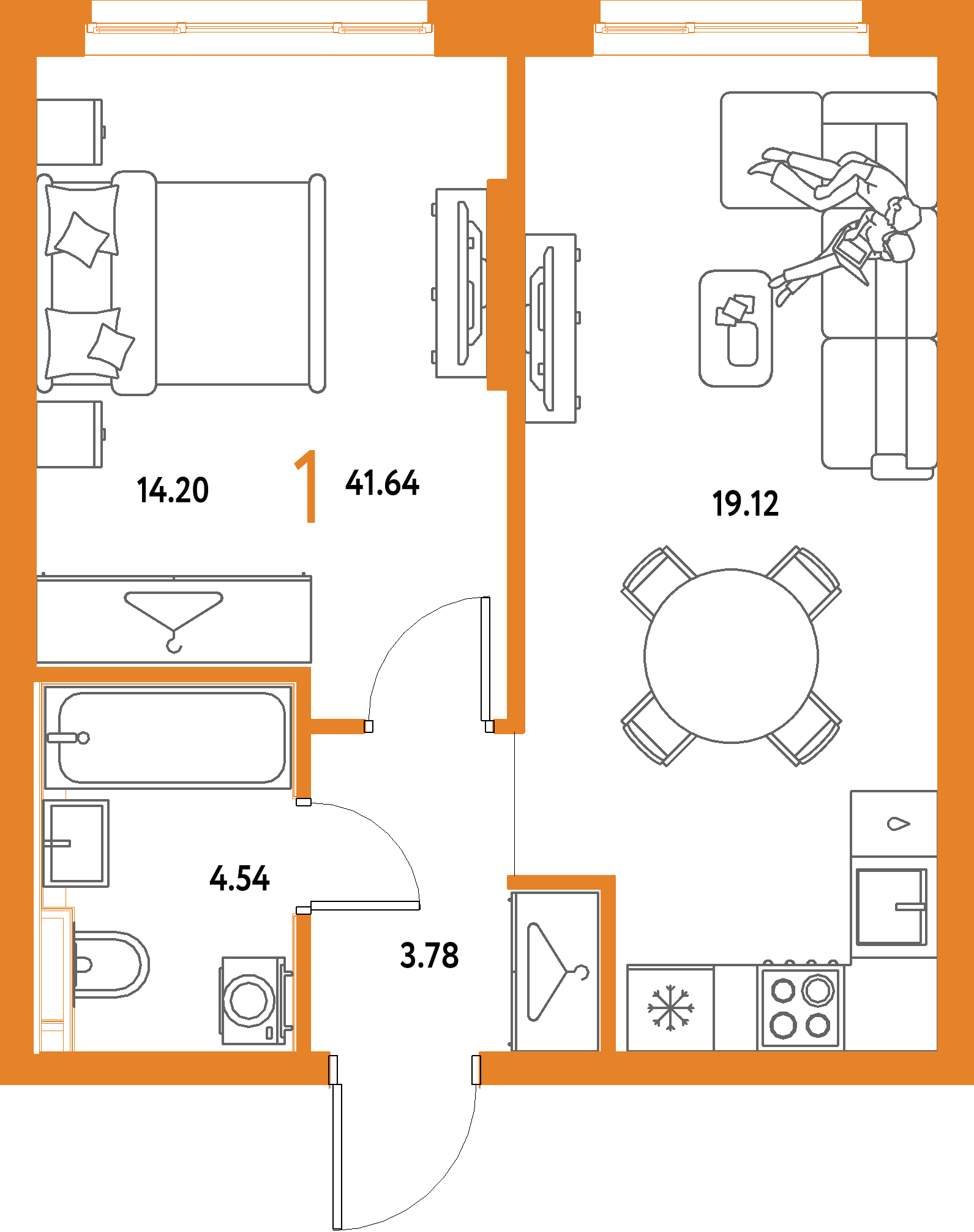 14.20

1 41.64

19.12

4.54

3.78