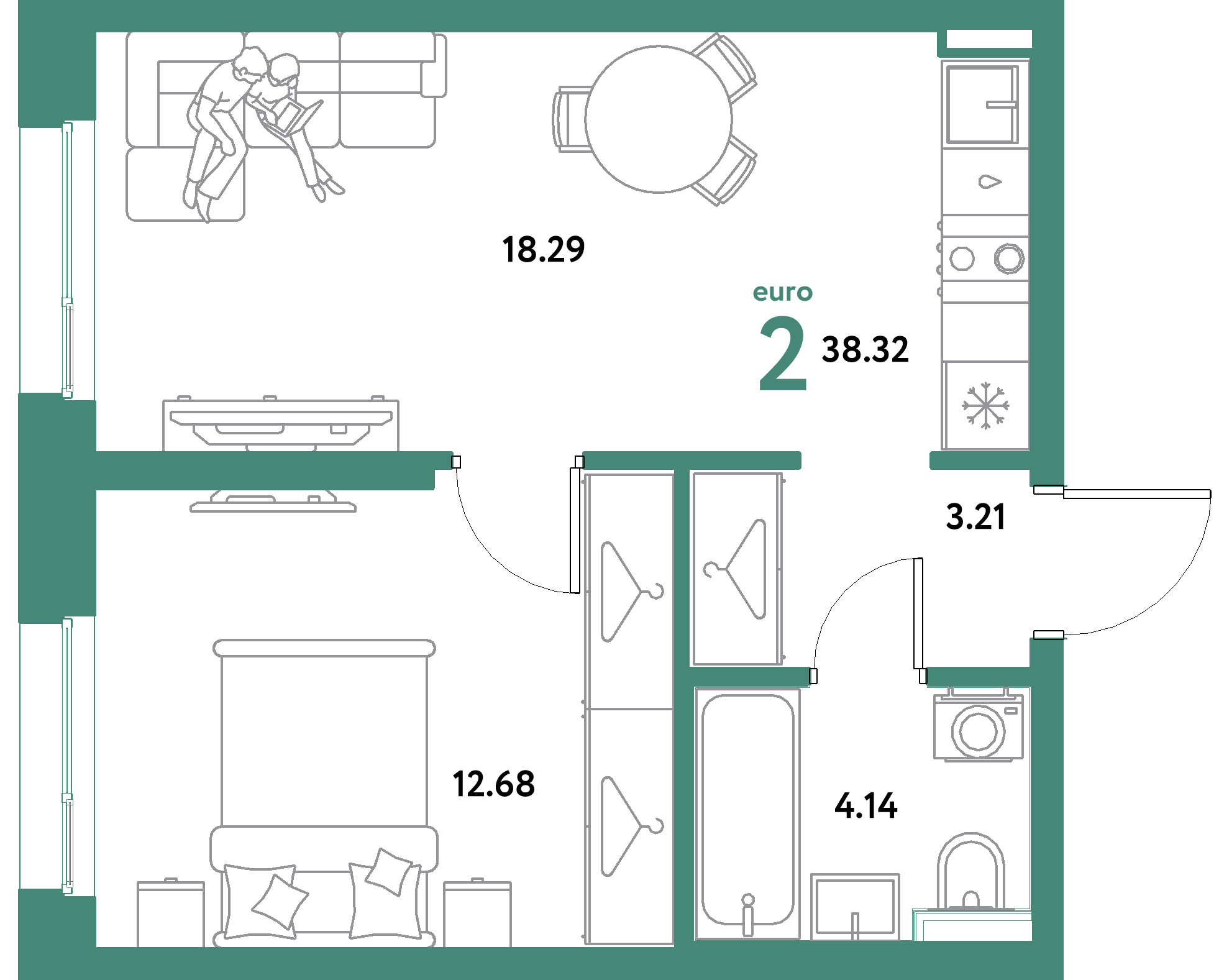 18.29

euro
2 38.32

3.21

12.68

4.14