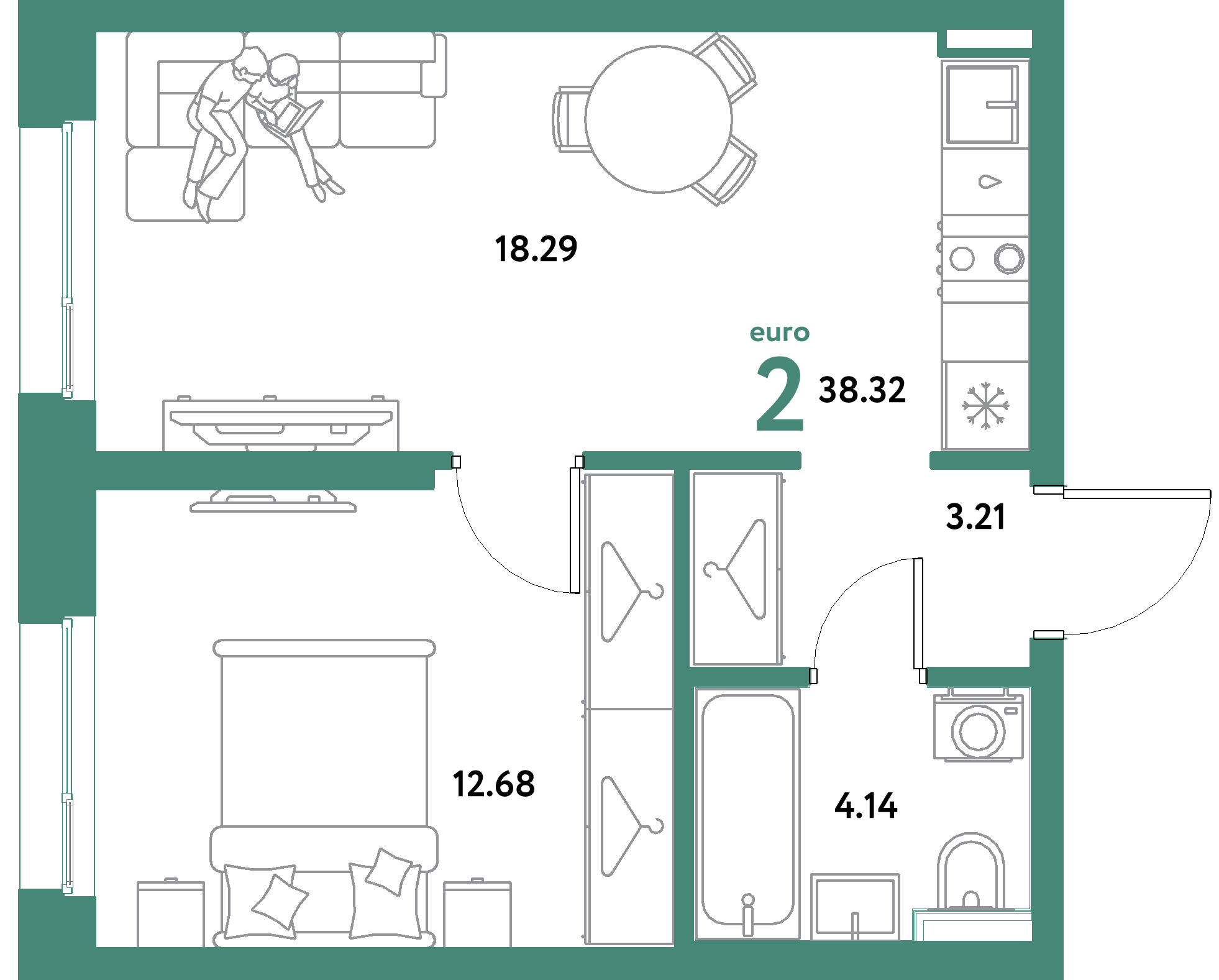 18.29

euro
2 38.32

3.21

12.68

4.14