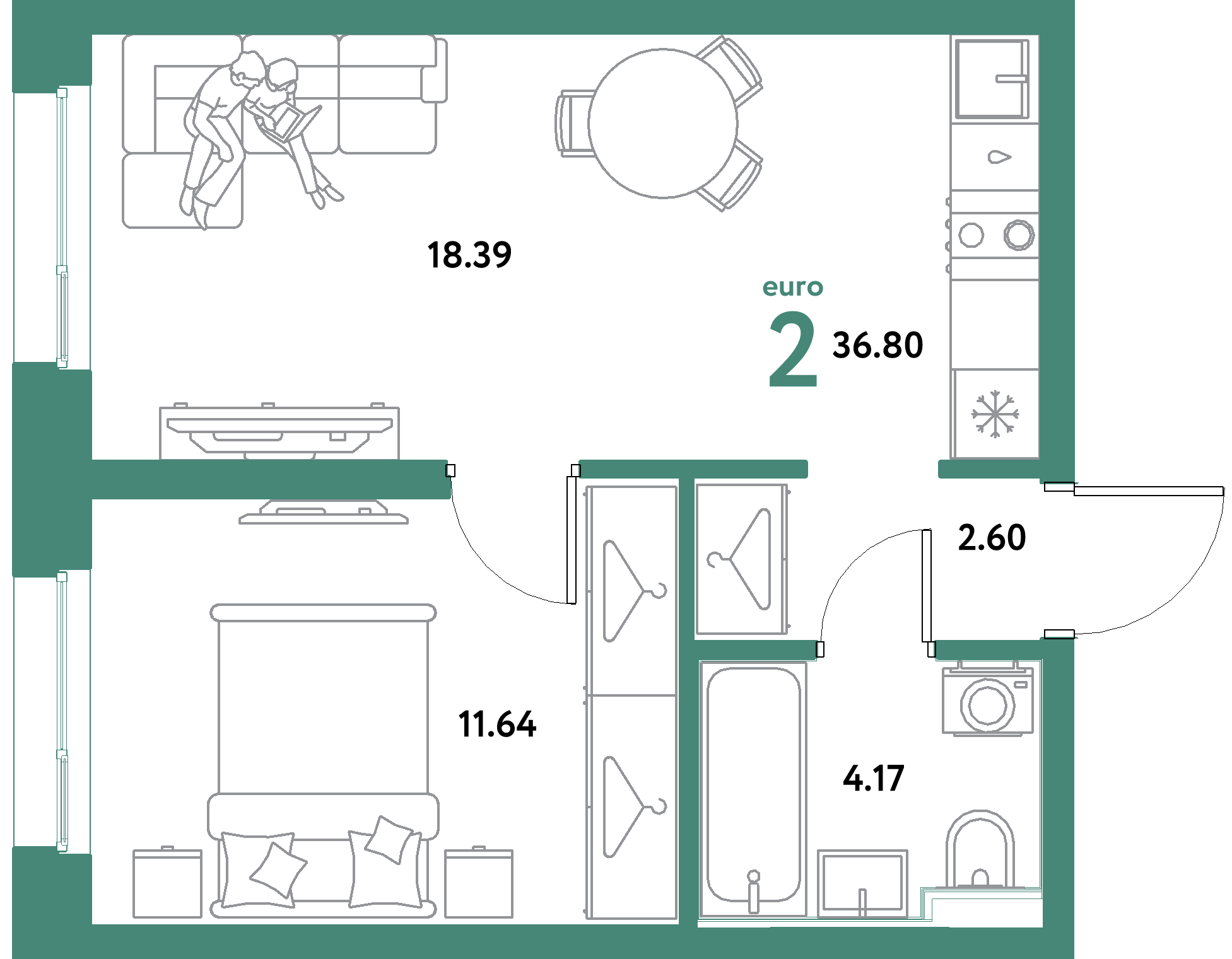 18.39

euro
2 36.80

2.60

11.64

4.17