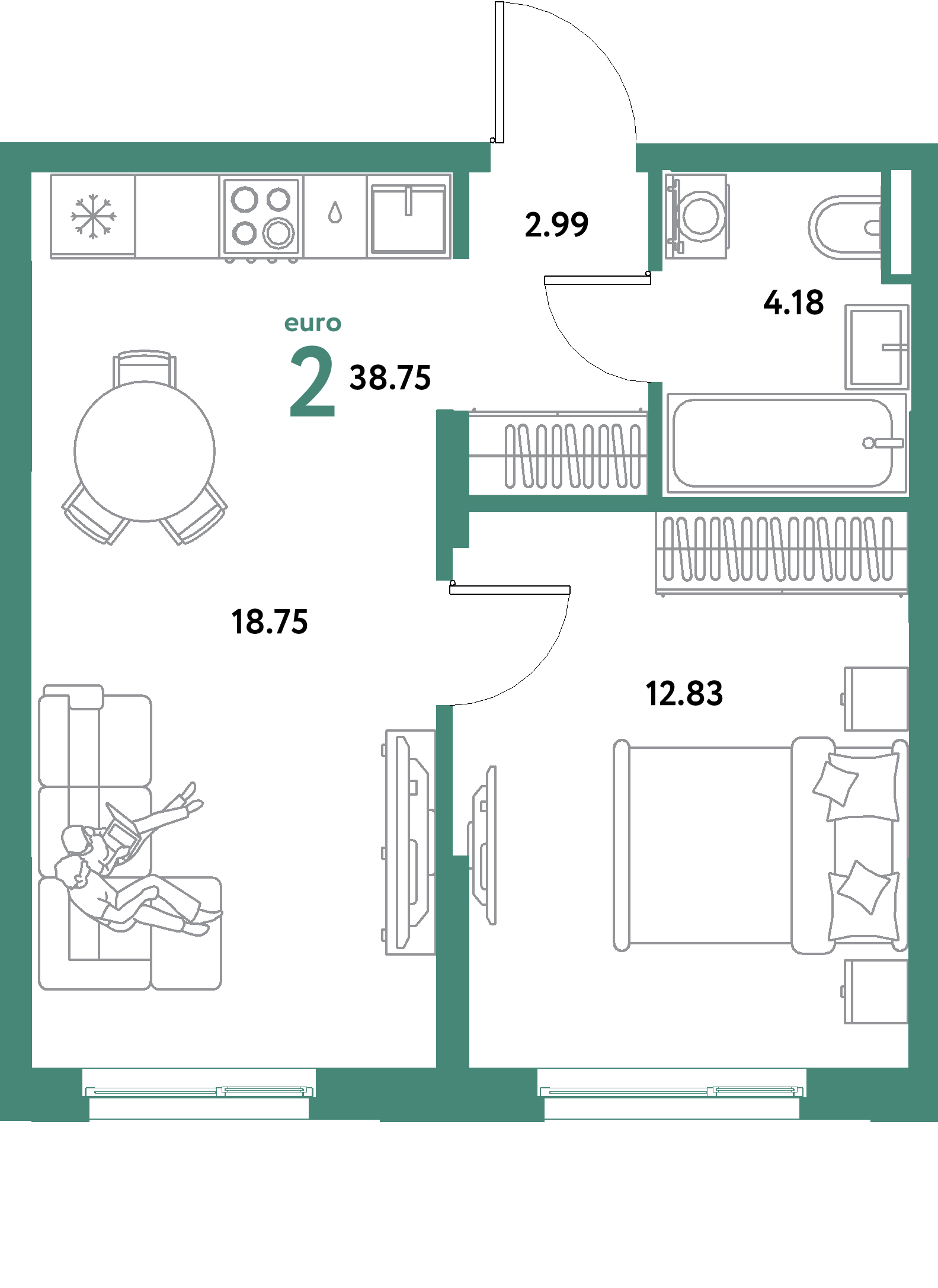 2.99

4.18

euro

2 38.75

18.75

12.83