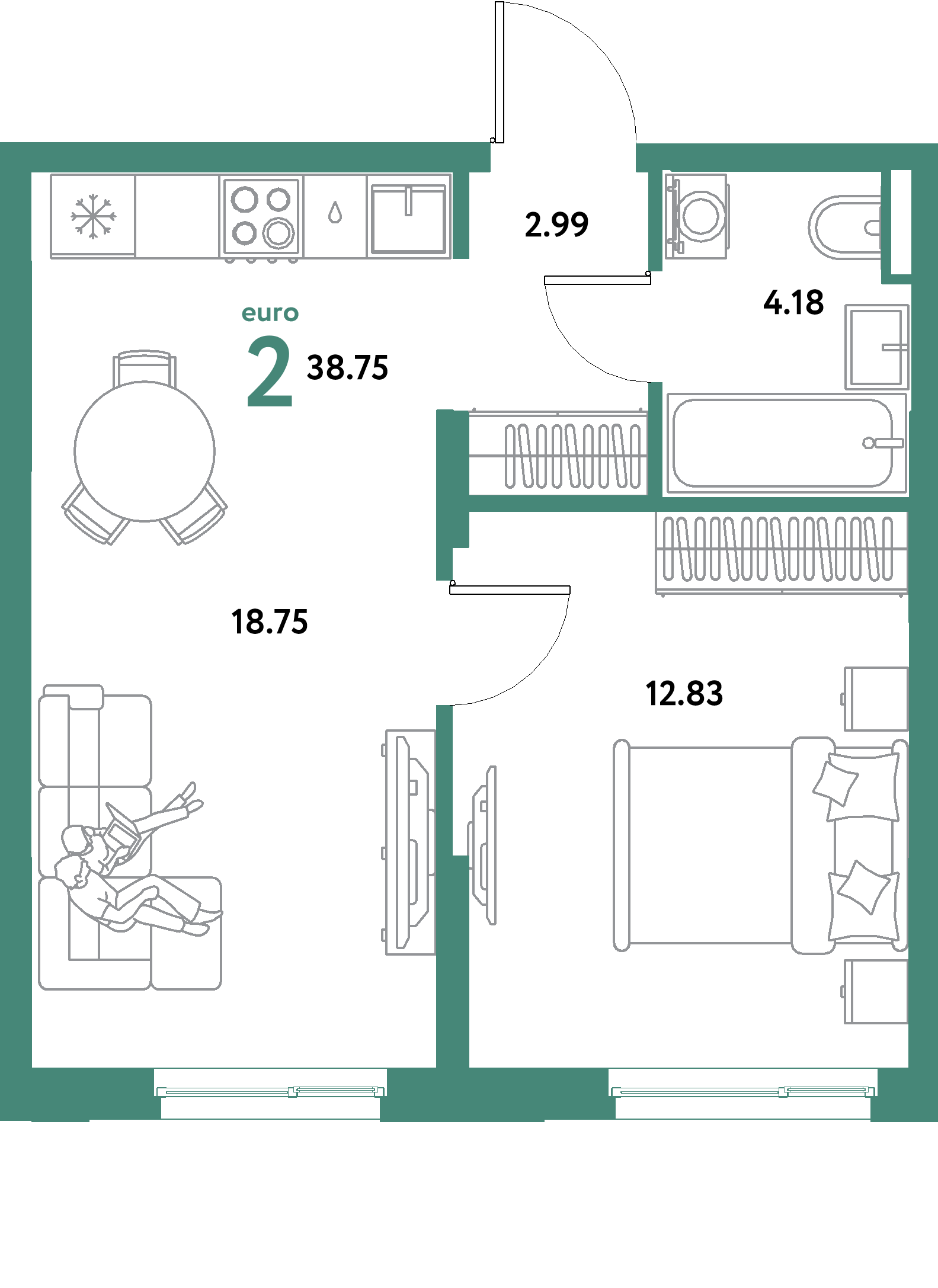 2.99

4.18

euro
2 38.75

18.75

12.83